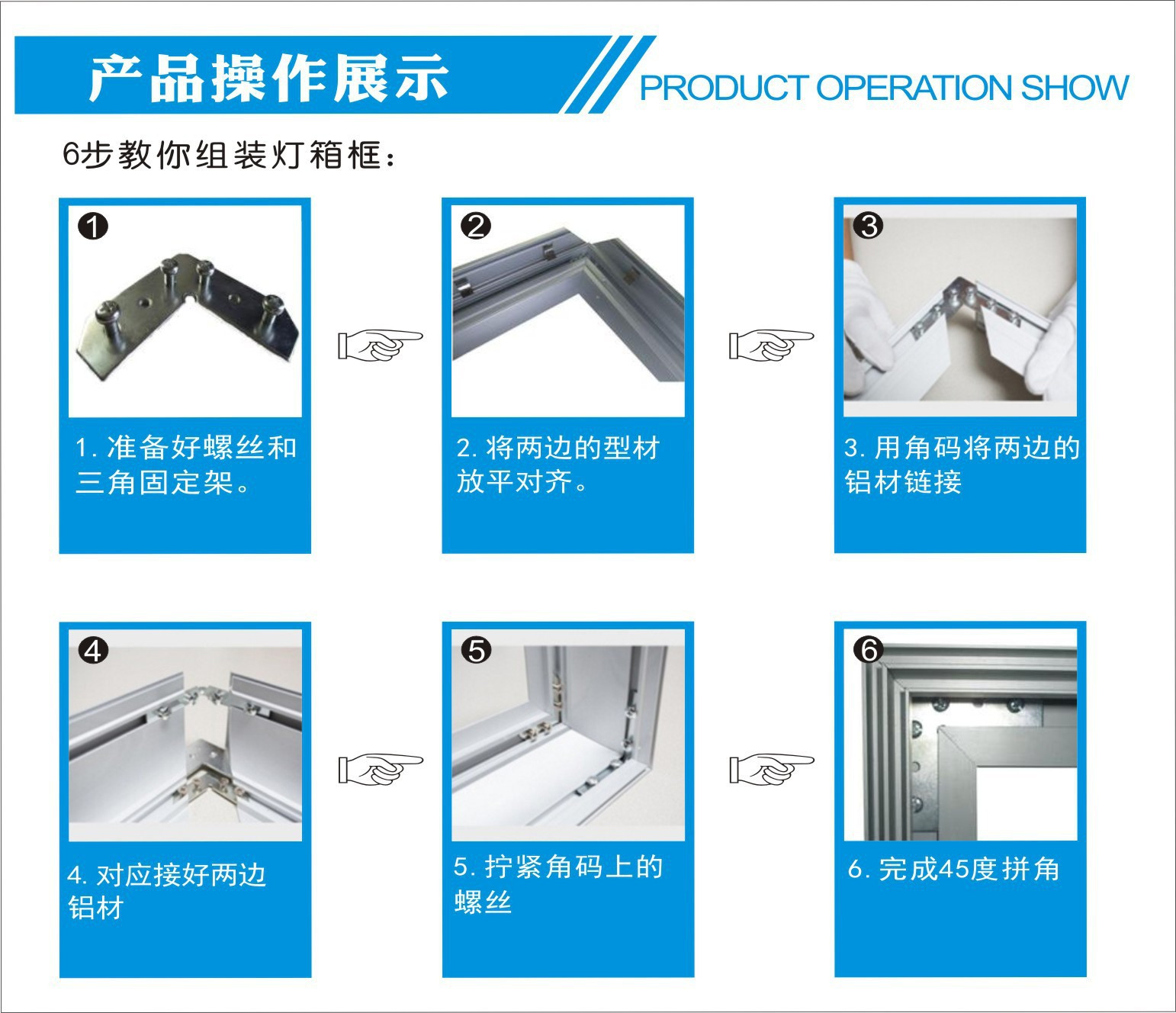 产品操作展示

PRODUCT OPERATION SHOW

6步教你组装灯箱框：

❶

1. 准备好螺丝和三角固定架。

❷

2. 将两边的型材放平对齐。

❸

3. 用角码将两边的铝材链接

❹

4. 对应接好两边铝材

❺

5. 拧紧角码上的螺丝

❻

6. 完成45度拼角